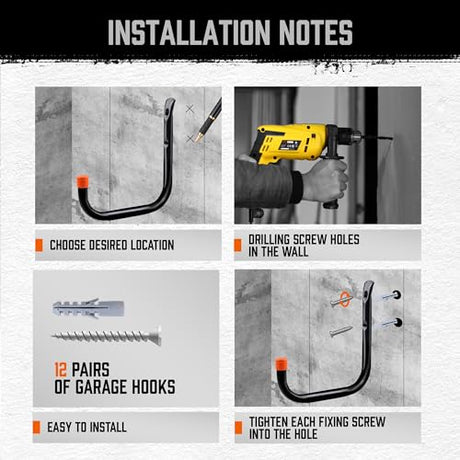 INSTALLATION NOTES

CHOOSE DESIRED LOCATION

DRILLING SCREW HOLES IN THE WALL

12 PAIRS OF GARAGE HOOKS

EASY TO INSTALL

TIGHTEN EACH FIXING SCREW INTO THE HOLE