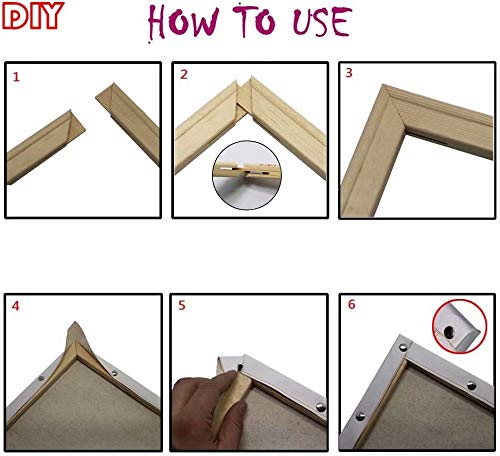 DIY

HOW TO USE

1

2

3

4

5

6