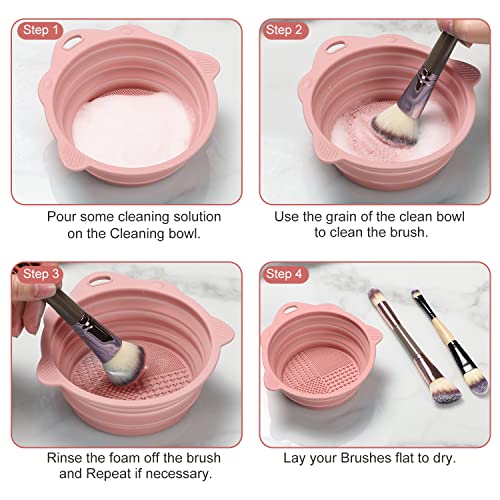 Step 1

Pour some cleaning solution on the Cleaning bowl.

Step 2

Use the grain of the clean bowl to clean the brush.

Step 3

Rinse the foam off the brush and Repeat if necessary.

Step 4

Lay your Brushes flat to dry.