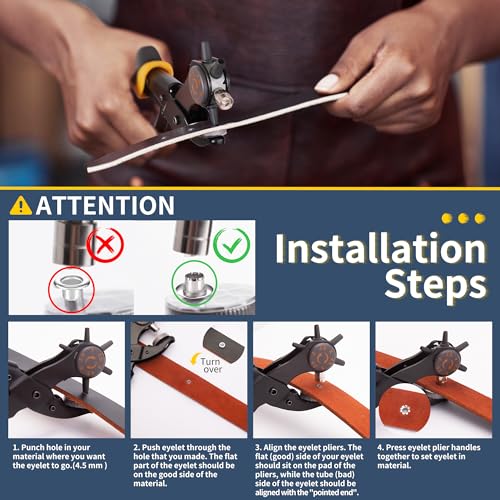 ATTENTION

Installation Steps

Turn over

1. Punch hole in your material where you want the eyelet to go.(4.5 mm )

2. Push eyelet through the hole that you made. The flat part of the eyelet should be on the good side of the material.

3. Align the eyelet pliers. The flat (good) side of your eyelet should sit on the pad of the pliers, while the tube (bad) side of the eyelet should be aligned with the "pointed end".

4. Press eyelet plier handles together to set eyelet in material.