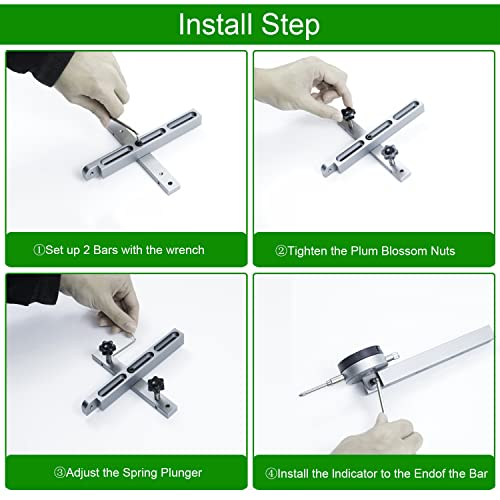 Install Step

①Set up 2 Bars with the wrench

②Tighten the Plum Blossom Nuts

③Adjust the Spring Plunger

④Install the Indicator to the Endof the Bar