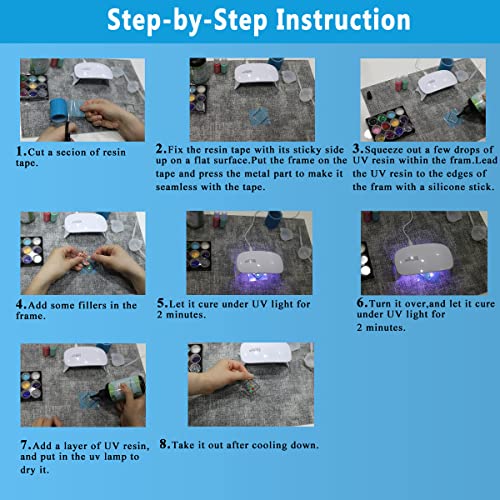 Step-by-Step Instruction

1.Cut a secion of resin tape.

2.Fix the resin tape with its sticky side up on a flat surface.Put the frame on the tape and press the metal part to make it seamless with the tape.

3.Squeeze out a few drops of UV resin within the fram.Lead the UV resin to the edges of the fram with a silicone stick.

4.Add some fillers in the frame.

5.Let it cure under UV light for 2 minutes.

6.Turn it over,and let it cure under UV light for 2 minutes.

7.Add a layer of UV resin, and put in the uv lamp to dry it.

8.Take it out after cooling down.