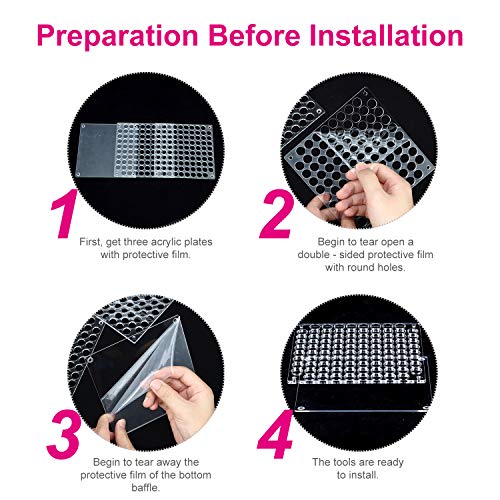 Preparation Before Installation

1
First, get three acrylic plates with protective film.

2
Begin to tear open a double - sided protective film with round holes.

3
Begin to tear away the protective film of the bottom baffle.

4
The tools are ready to install.