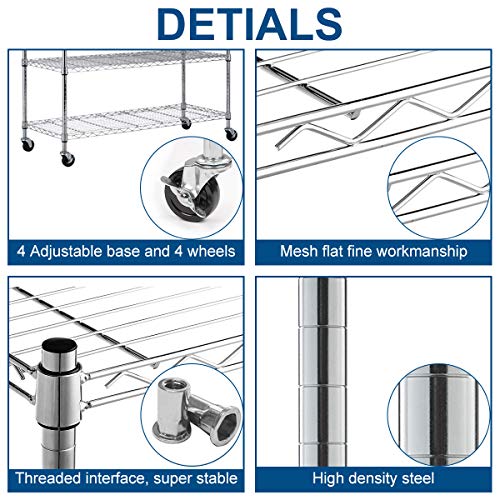 DETIALS

4 Adjustable base and 4 wheels

Mesh flat fine workmanship

Threaded interface, super stable

High density steel