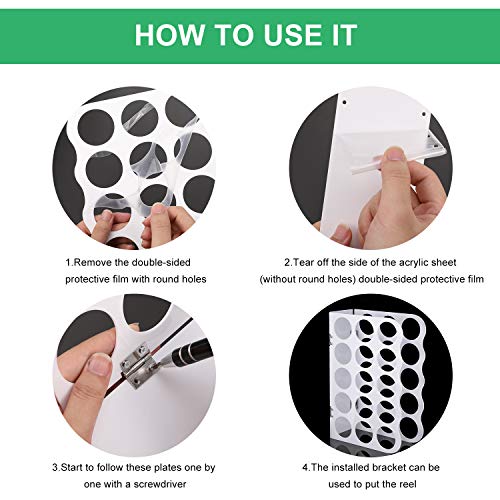 HOW TO USE IT

1.Remove the double-sided protective film with round holes

2.Tear off the side of the acrylic sheet (without round holes) double-sided protective film

3.Start to follow these plates one by one with a screwdriver

4.The installed bracket can be used to put the reel