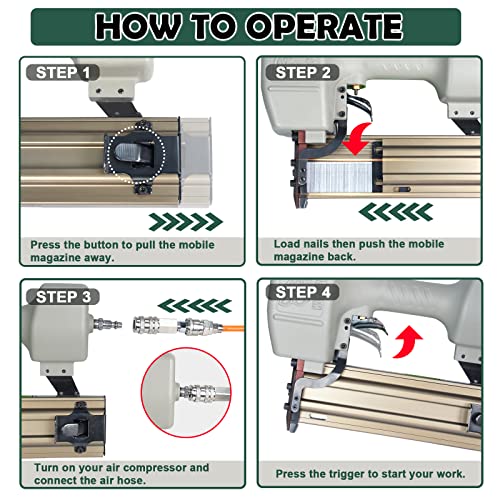 HOW TO OPERATE

STEP 1

Press the button to pull the mobile magazine away.

STEP 2

Load nails then push the mobile magazine back.

STEP 3

Turn on your air compressor and connect the air hose.

STEP 4

Press the trigger to start your work.