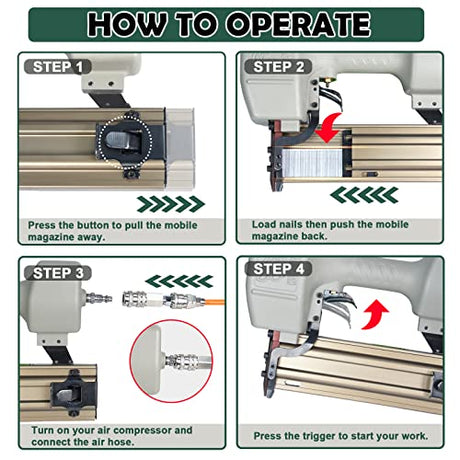 HOW TO OPERATE

STEP 1

Press the button to pull the mobile magazine away.

STEP 2

Load nails then push the mobile magazine back.

STEP 3

Turn on your air compressor and connect the air hose.

STEP 4

Press the trigger to start your work.