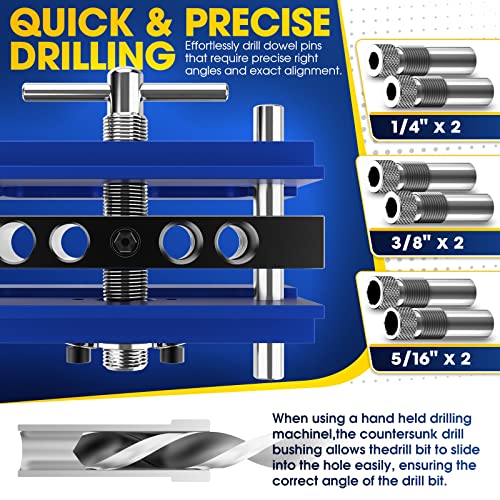 QUICK & PRECISE DRILLING

Effortlessly drill dowel pins that require precise right angles and exact alignment.

1/4" x 2

3/8" x 2

5/16" x 2

When using a hand held drilling machinel,the countersunk drill bushing allows thedrill bit to slide into the hole easily, ensuring the correct angle of the drill bit.