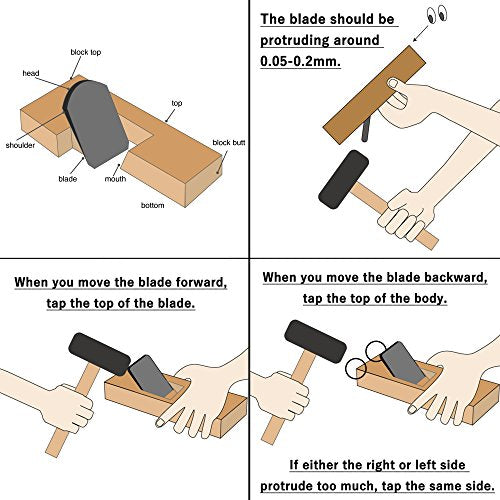 block top
head
top
shoulder
block butt
blade
mouth
bottom

The blade should be protruding around 0.05-0.2mm.

When you move the blade forward, tap the top of the blade.

When you move the blade backward, tap the top of the body.

If either the right or left side protrude too much, tap the same side.