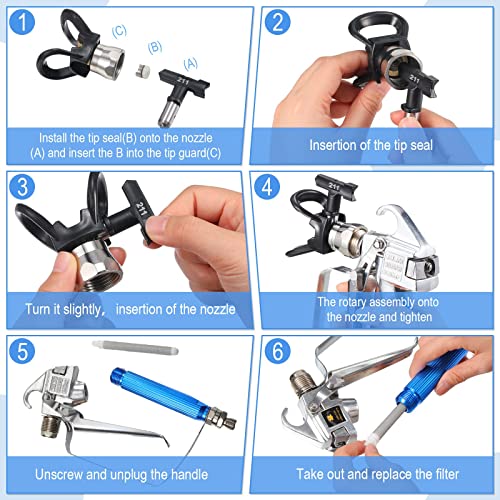 1

(C)

(B)

(A)

211

Install the tip seal(B) onto the nozzle (A) and insert the B into the tip guard(C)

2

211

Insertion of the tip seal

3

211

Turn it slightly, insertion of the nozzle

4

211

The rotary assembly onto the nozzle and tighten

5

Unscrew and unplug the handle

6

Take out and replace the filter