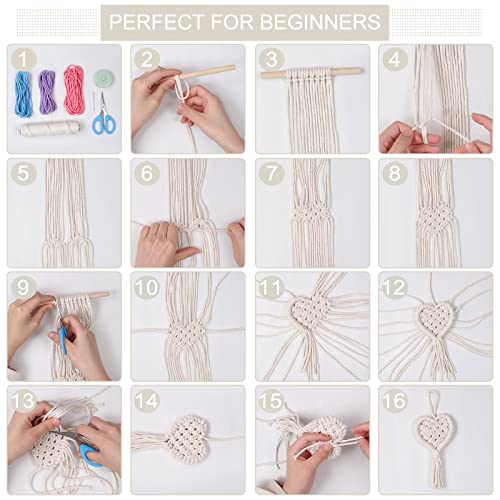 PERFECT FOR BEGINNERS

1

2

3

4

5

6

7

8

9

10

11

12

13

14

15

16