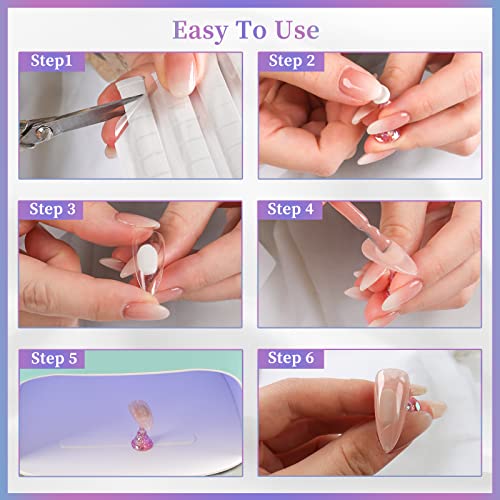 Easy To Use

Step1

Step 2

Step 3

Step 4

Step 5

Step 6