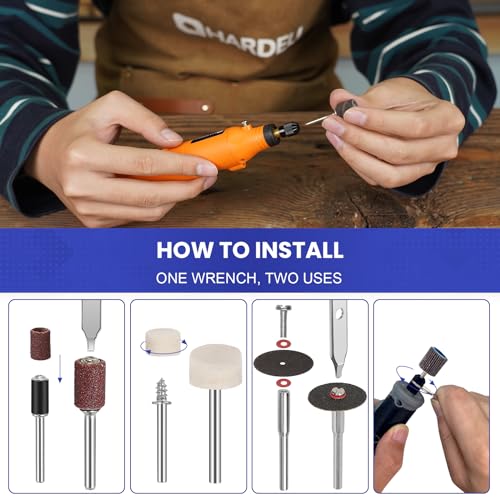 HARDELL

HOW TO INSTALL

ONE WRENCH, TWO USES