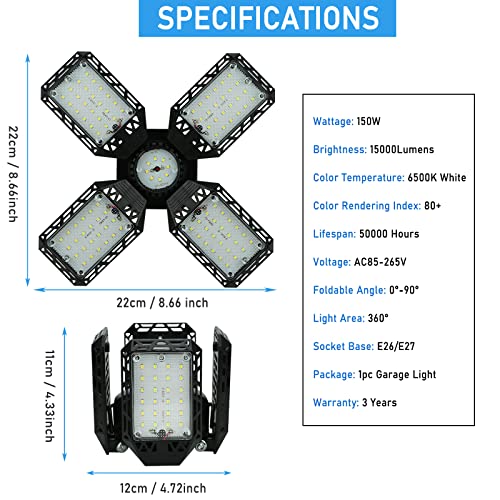 SPECIFICATIONS

22cm / 8.66inch

22cm / 8.66 inch

11cm / 4.33inch

12cm / 4.72inch

Wattage: 150W

Brightness: 15000Lumens

Color Temperature: 6500K White

Color Rendering Index: 80+

Lifespan: 50000 Hours

Voltage: AC85-265V

Foldable Angle: 0°-90°

Light Area: 360°

Socket Base: E26/E27

Package: 1pc Garage Light

Warranty: 3 Years