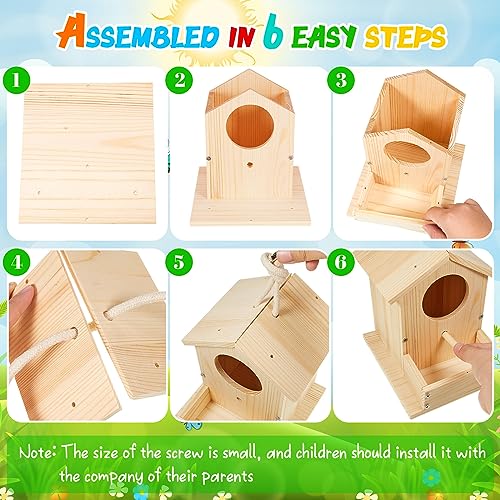 ASSEMBLED IN 6 EASY STEPS

1

2

3

4

5

6

Note: The size of the screw is small, and children should install it with the company of their parents