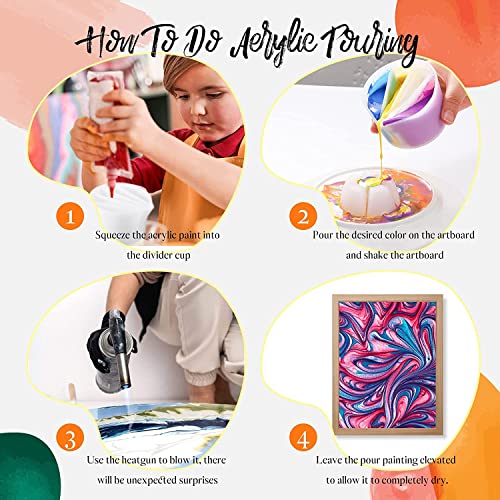 How To Do Acrylic Pouring

1

Squeeze the acrylic paint into the divider cup

2

Pour the desired color on the artboard and shake the artboard

3

Use the heatgun to blow it, there will be unexpected surprises

4

Leave the pour painting elevated to allow it to completely dry.