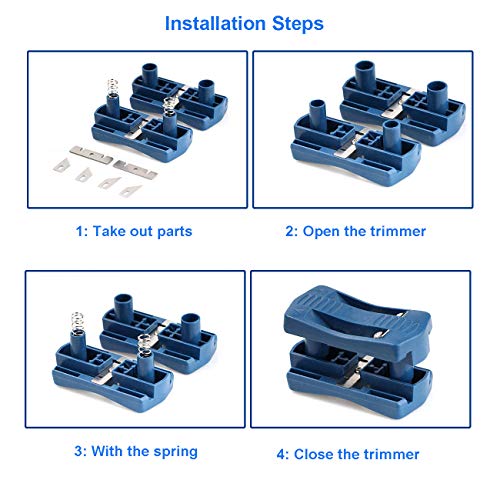 Installation Steps

1: Take out parts

2: Open the trimmer

3: With the spring

4: Close the trimmer