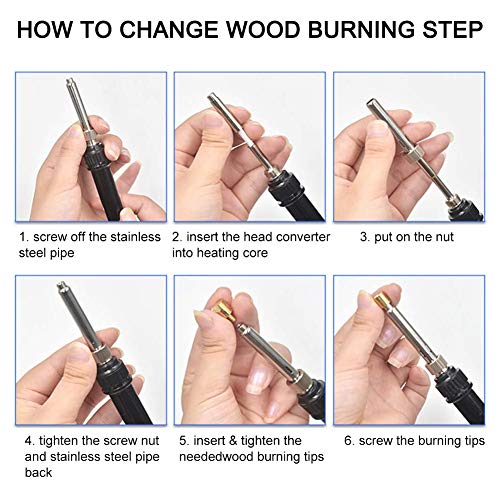 HOW TO CHANGE WOOD BURNING STEP

1. screw off the stainless steel pipe

2. insert the head converter into heating core

3. put on the nut

4. tighten the screw nut and stainless steel pipe back

5. insert & tighten the neededwood burning tips

6. screw the burning tips