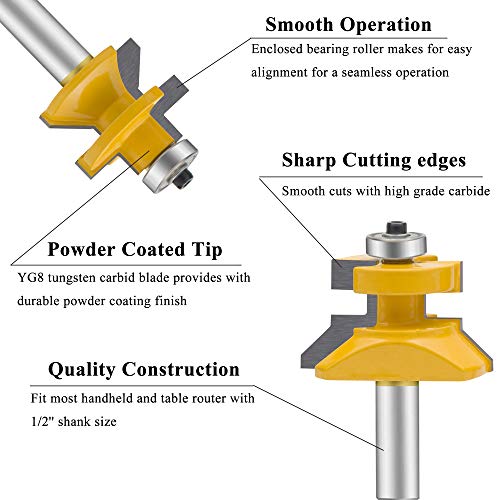 Smooth Operation

Enclosed bearing roller makes for easy alignment for a seamless operation

Sharp Cutting edges

Smooth cuts with high grade carbide

Powder Coated Tip

YG8 tungsten carbid blade provides with durable powder coating finish

Quality Construction

Fit most handheld and table router with 1/2" shank size