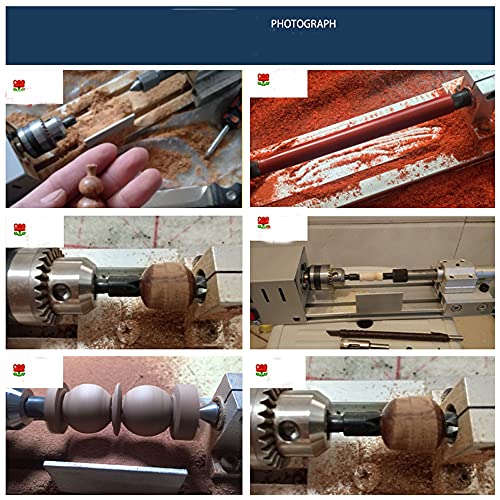 PHOTOGRAPH