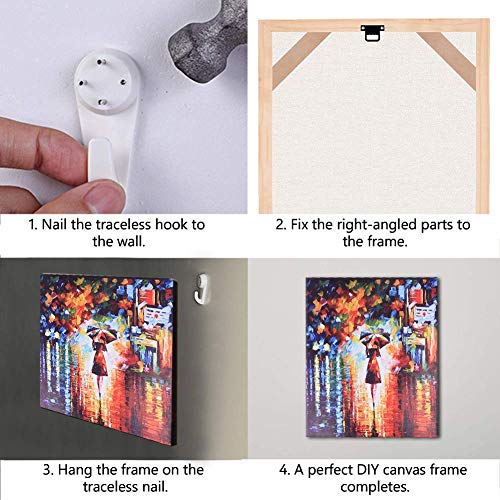 1. Nail the traceless hook to the wall.

2. Fix the right-angled parts to the frame.

3. Hang the frame on the traceless nail.

4. A perfect DIY canvas frame completes.