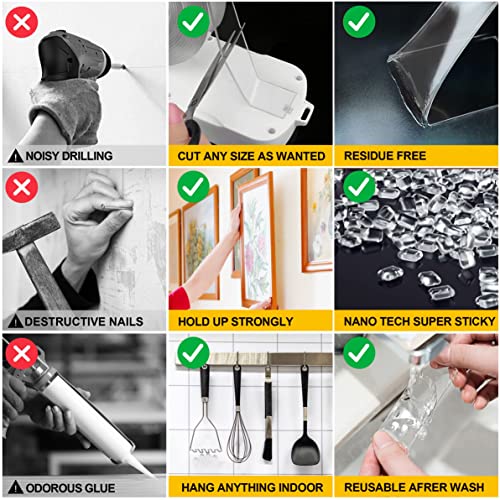 NOISY DRILLING

CUT ANY SIZE AS WANTED

RESIDUE FREE

DESTRUCTIVE NAILS

HOLD UP STRONGLY

NANO TECH SUPER STICKY

ODOROUS GLUE

HANG ANYTHING INDOOR

REUSABLE AFRER WASH