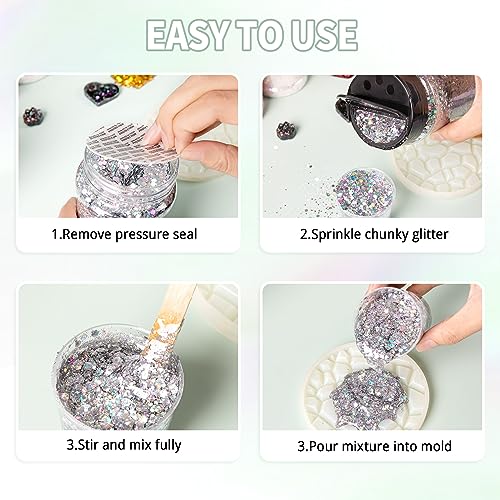 EASY TO USE

1.Remove pressure seal

2.Sprinkle chunky glitter

3.Stir and mix fully

3.Pour mixture into mold