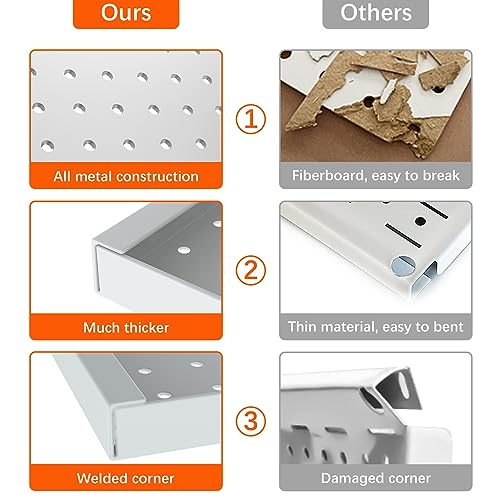 Ours

Others

All metal construction

1

Fiberboard, easy to break

Much thicker

2

Thin material, easy to bent

Welded corner

3

Damaged corner