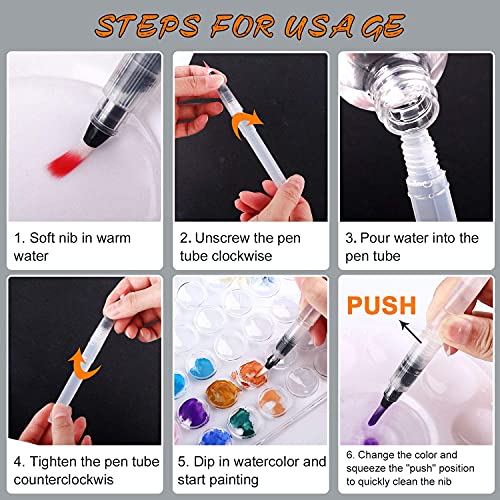 STEPS FOR USAGE

1. Soft nib in warm water

2. Unscrew the pen tube clockwise

3. Pour water into the pen tube

4. Tighten the pen tube counterclockwis

5. Dip in watercolor and start painting

PUSH

6. Change the color and squeeze the "push" position to quickly clean the nib