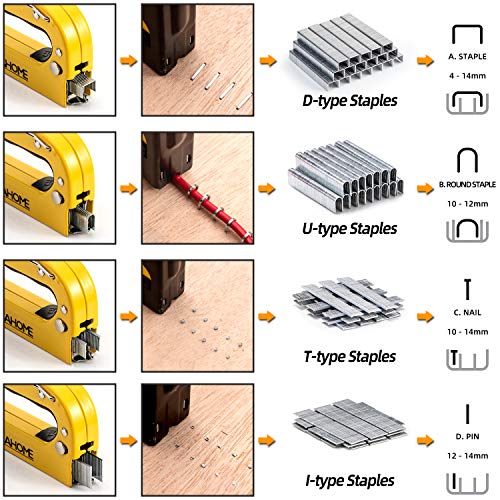 AHOME

D-type Staples

A. STAPLE

4 - 14mm

AHOME

U-type Staples

B. ROUND STAPLE

10 - 12mm

AHOME

T-type Staples

C. NAIL

10 - 14mm

AHOME

I-type Staples

D. PIN

12 - 14mm