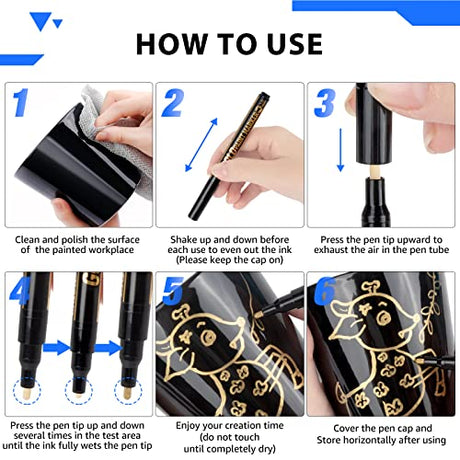 HOW TO USE

1

Clean and polish the surface of the painted workplace

2

Shake up and down before each use to even out the ink (Please keep the cap on)

3

Press the pen tip upward to exhaust the air in the pen tube

4

Press the pen tip up and down several times in the test area until the ink fully wets the pen tip

5

Enjoy your creation time (do not touch until completely dry)

6

Cover the pen cap and Store horizontally after using