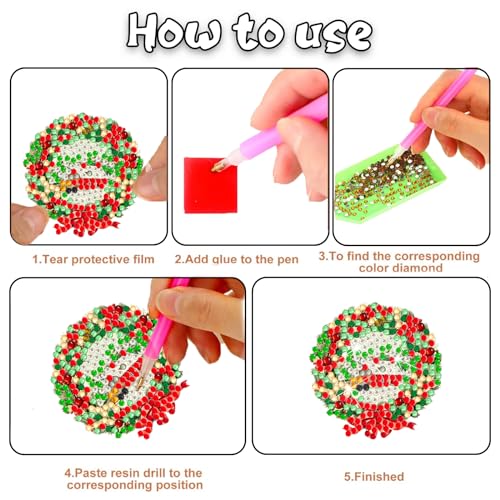 How to use

1.Tear protective film

2.Add glue to the pen

3.To find the corresponding color diamond

4.Paste resin drill to the corresponding position

5.Finished