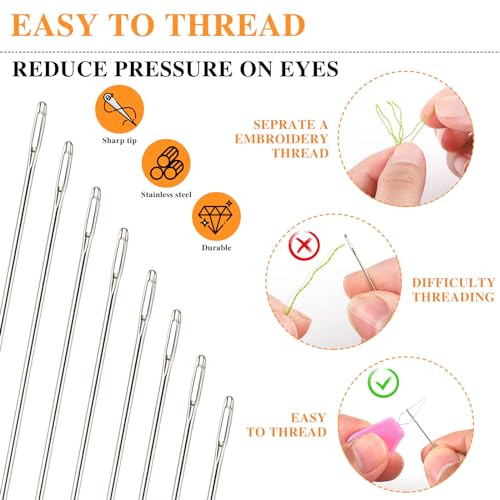 EASY TO THREAD

REDUCE PRESSURE ON EYES

Sharp tip

Stainless steel

Durable

SEPRATE A EMBROIDERY THREAD

DIFFICULTY THREADING

EASY TO THREAD