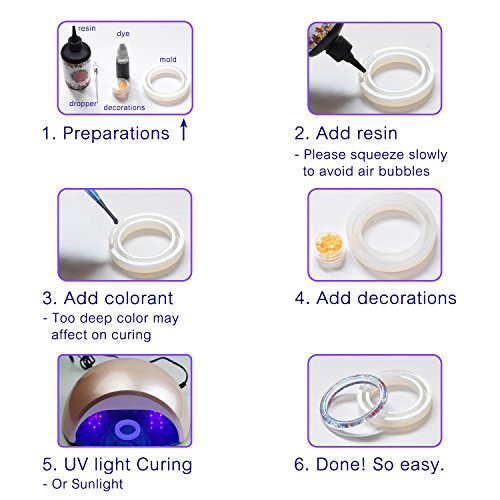 resin
dye
mold
dropper
decorations

1. Preparations ↑

2. Add resin
- Please squeeze slowly to avoid air bubbles

3. Add colorant
- Too deep color may affect on curing

4. Add decorations

5. UV light Curing
- Or Sunlight

6. Done! So easy.