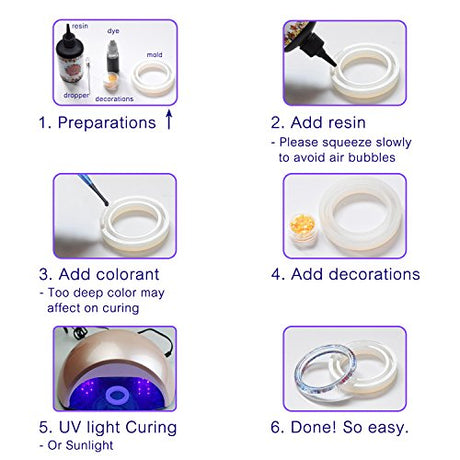 resin
dye
mold
dropper
decorations

1. Preparations ↑

2. Add resin
- Please squeeze slowly to avoid air bubbles

3. Add colorant
- Too deep color may affect on curing

4. Add decorations

5. UV light Curing
- Or Sunlight

6. Done! So easy.