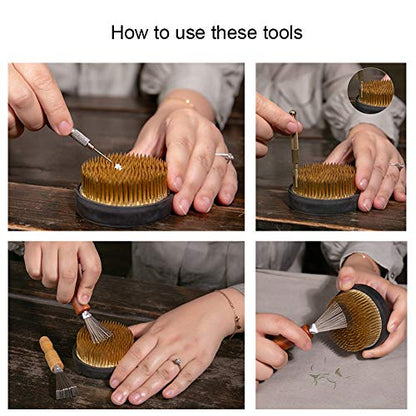 How to use these tools