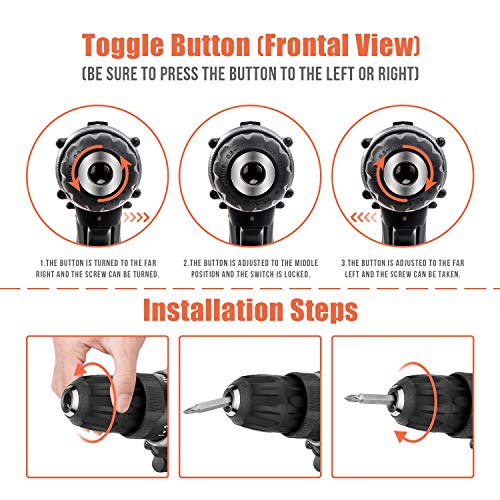 Toggle Button (Frontal View)
(BE SURE TO PRESS THE BUTTON TO THE LEFT OR RIGHT)

1.THE BUTTON IS TURNED TO THE FAR RIGHT AND THE SCREW CAN BE TURNED.

2.THE BUTTON IS ADJUSTED TO THE MIDDLE POSITION AND THE SWITCH IS LOCKED.

3.THE BUTTON IS ADJUSTED TO THE FAR LEFT AND THE SCREW CAN BE TAKEN.

Installation Steps