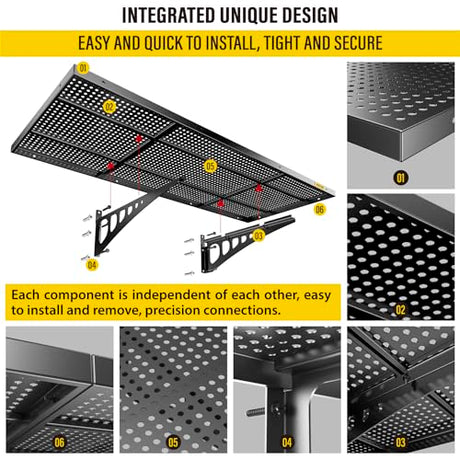 INTEGRATED UNIQUE DESIGN

EASY AND QUICK TO INSTALL, TIGHT AND SECURE

01

02

05

06

03

04

01

02

Each component is independent of each other, easy to install and remove, precision connections.

06

05

04

03