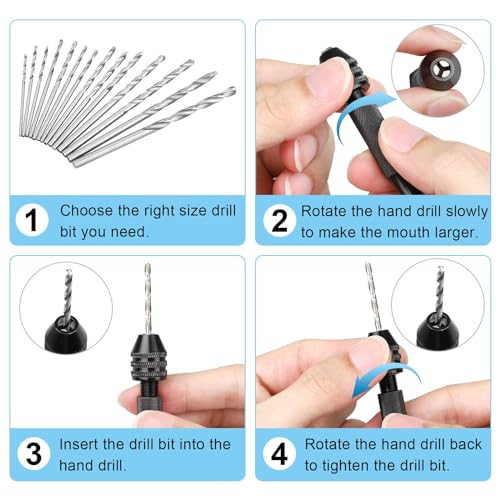 1 Choose the right size drill bit you need.

2 Rotate the hand drill slowly to make the mouth larger.

3 Insert the drill bit into the hand drill.

4 Rotate the hand drill back to tighten the drill bit.