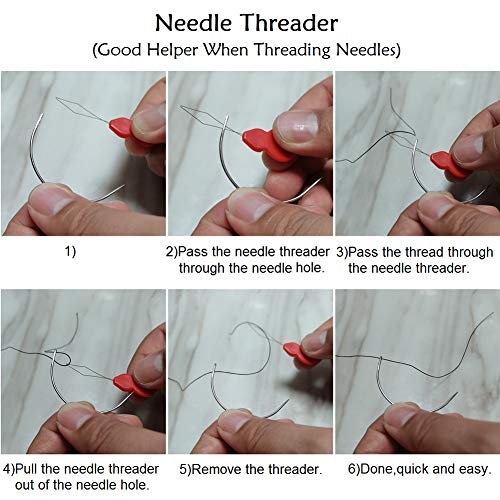 Needle Threader
(Good Helper When Threading Needles)

1)

2)Pass the needle threader through the needle hole.

3)Pass the thread through the needle threader.

4)Pull the needle threader out of the needle hole.

5)Remove the threader.

6)Done,quick and easy.