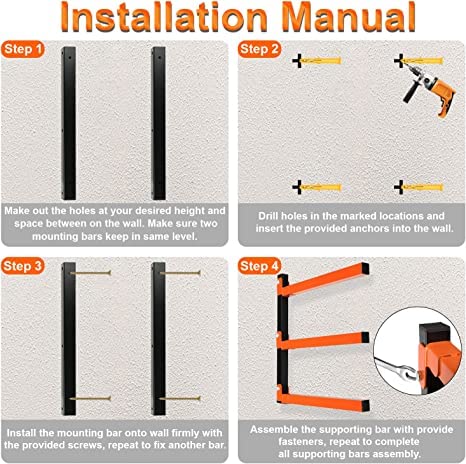 Installation Manual

Step 1

Make out the holes at your desired height and space between on the wall. Make sure two mounting bars keep in same level.

Step 2

Drill holes in the marked locations and insert the provided anchors into the wall.

Step 3

Install the mounting bar onto wall firmly with the provided screws, repeat to fix another bar.

Step 4

Assemble the supporting bar with provide fasteners, repeat to complete all supporting bars assembly.