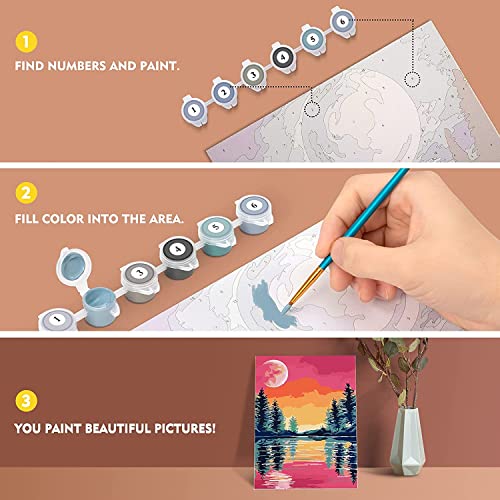 1

FIND NUMBERS AND PAINT.

1 2 3 4 5 6

2

FILL COLOR INTO THE AREA.

1 3 4 5 6

3

YOU PAINT BEAUTIFUL PICTURES!