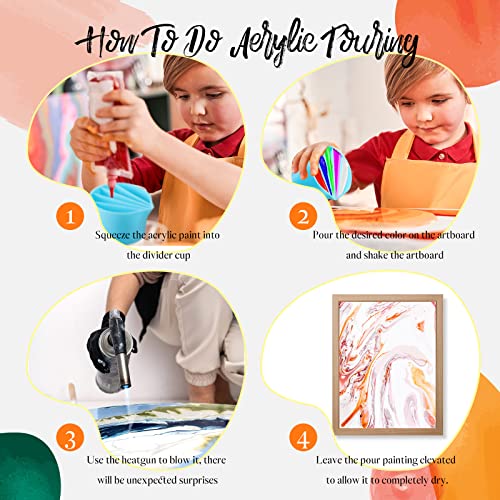 How To Do Acrylic Pouring

1

Squeeze the acrylic paint into the divider cup

2

Pour the desired color on the artboard and shake the artboard

3

Use the heatgun to blow it, there will be unexpected surprises

4

Leave the pour painting elevated to allow it to completely dry.