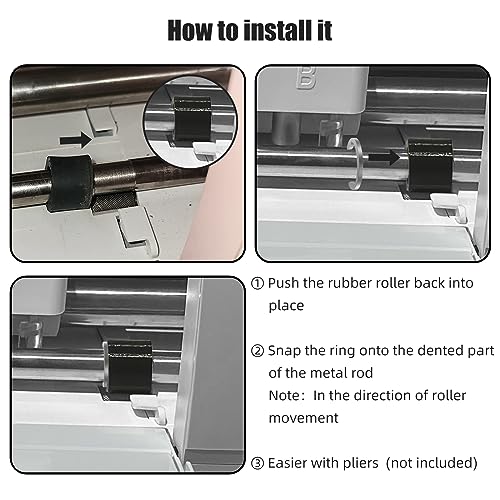 How to install it

B

① Push the rubber roller back into place

② Snap the ring onto the dented part of the metal rod
Note: In the direction of roller movement

③ Easier with pliers (not included)