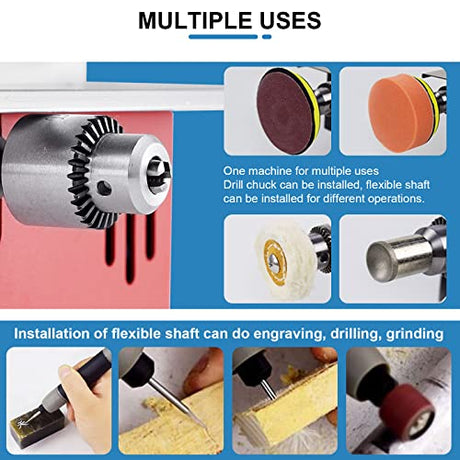 MULTIPLE USES

One machine for multiple uses
Drill chuck can be installed, flexible shaft can be installed for different operations.

Installation of flexible shaft can do engraving, drilling, grinding