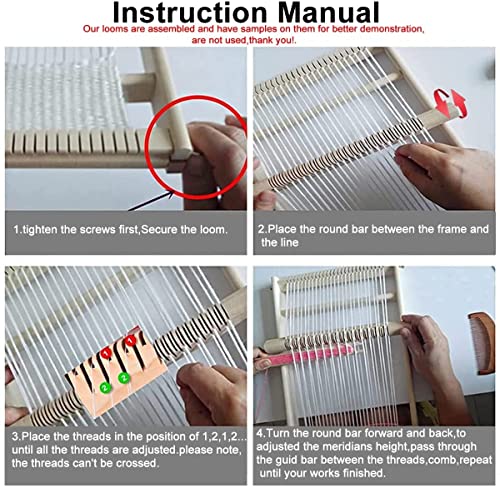 Instruction Manual

Our looms are assembled and have samples on them for better demonstration, are not used,thank you!.

1.tighten the screws first,Secure the loom.

2.Place the round bar between the frame and the line

1 1
2 2

3.Place the threads in the position of 1,2,1,2... until all the threads are adjusted.please note, the threads can't be crossed.

4.Turn the round bar forward and back,to adjusted the meridians height,pass through the guid bar between the threads,comb,repeat until your works finished.