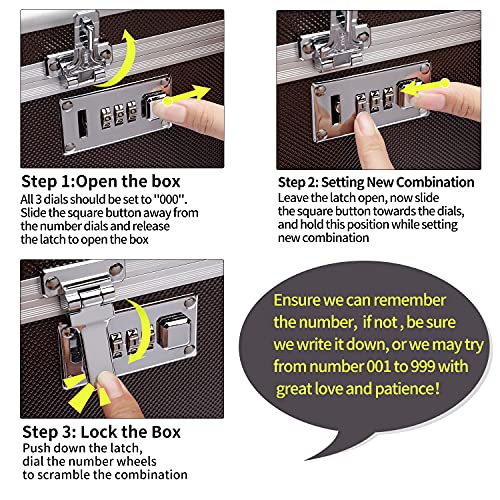 Step 1:Open the box
All 3 dials should be set to "000". Slide the square button away from the number dials and release the latch to open the box

Step 2: Setting New Combination
Leave the latch open, now slide the square button towards the dials, and hold this position while setting new combination

Step 3: Lock the Box
Push down the latch, dial the number wheels to scramble the combination

Ensure we can remember the number, if not , be sure we write it down, or we may try from number 001 to 999 with great love and patience!