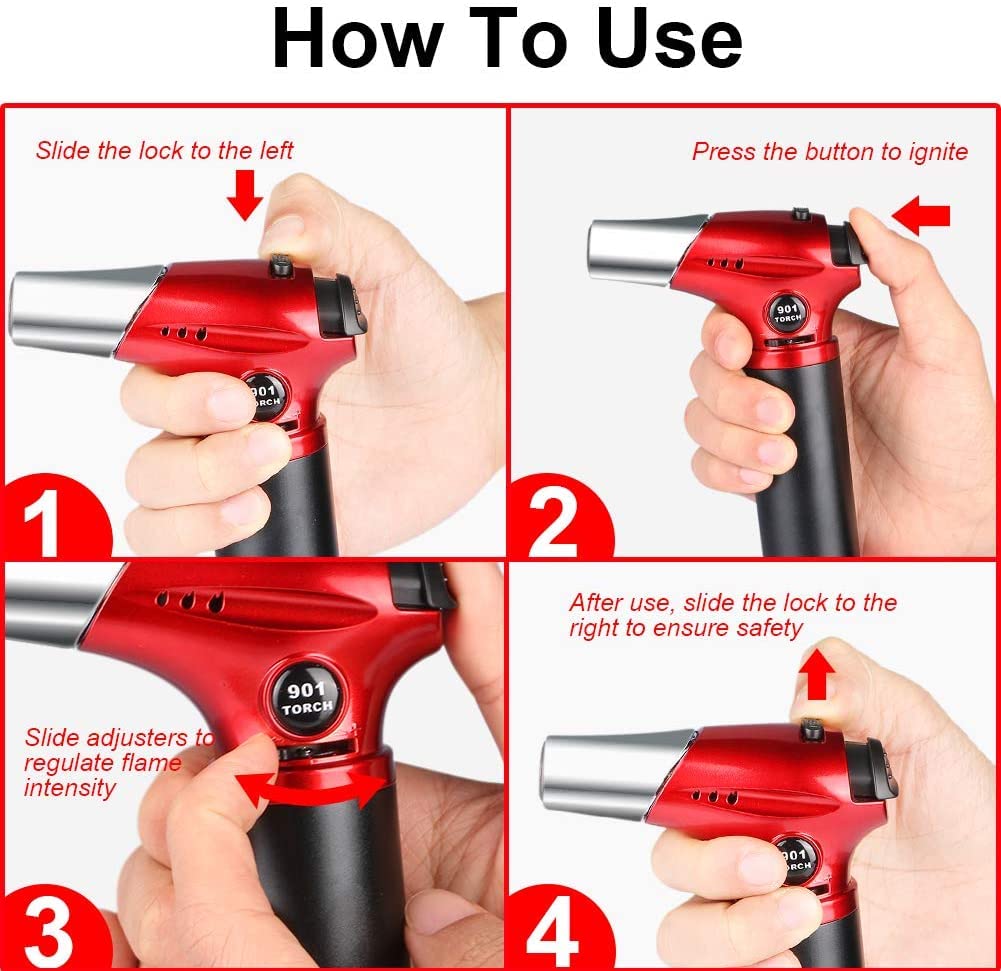 How To Use

Slide the lock to the left

901 TORCH

1

Press the button to ignite

901 TORCH

2

901 TORCH

Slide adjusters to regulate flame intensity

3

After use, slide the lock to the right to ensure safety

901 TORCH

4