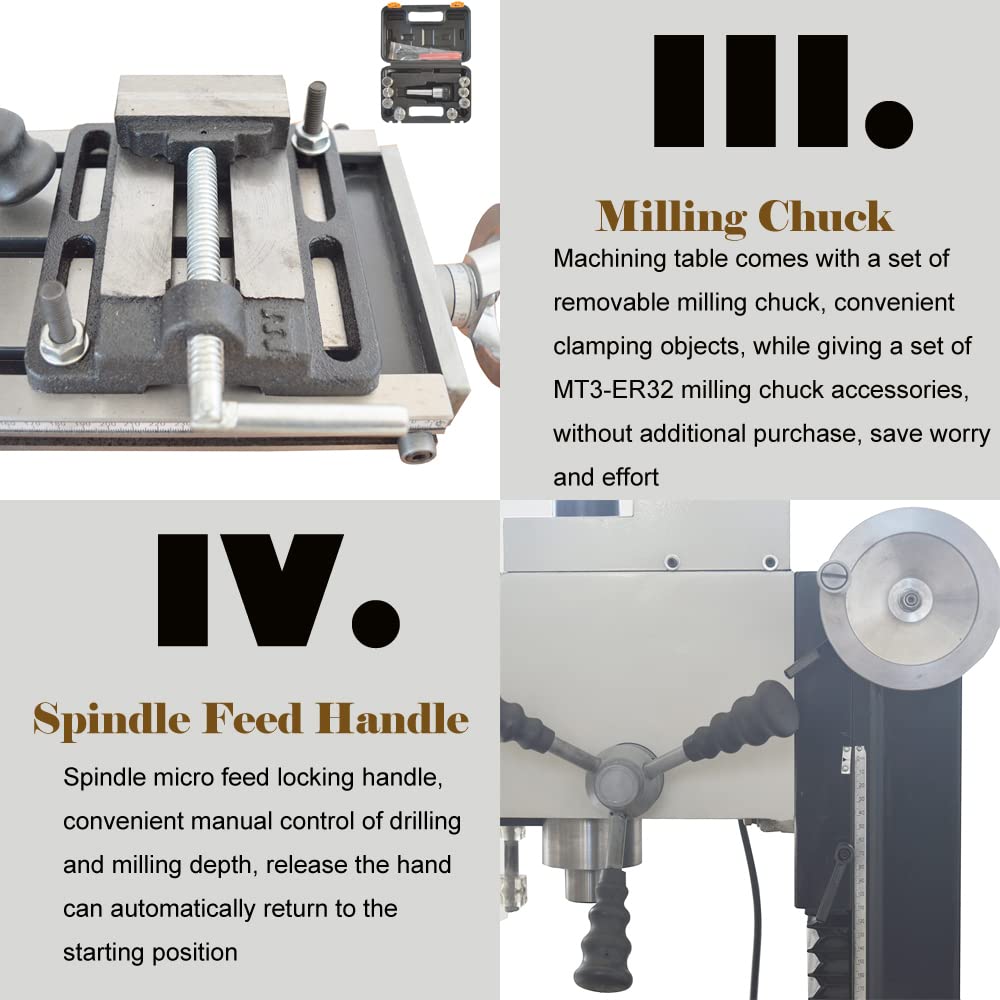 III.

Milling Chuck

Machining table comes with a set of removable milling chuck, convenient clamping objects, while giving a set of MT3-ER32 milling chuck accessories, without additional purchase, save worry and effort

IV.

Spindle Feed Handle

Spindle micro feed locking handle, convenient manual control of drilling and milling depth, release the hand can automatically return to the starting position