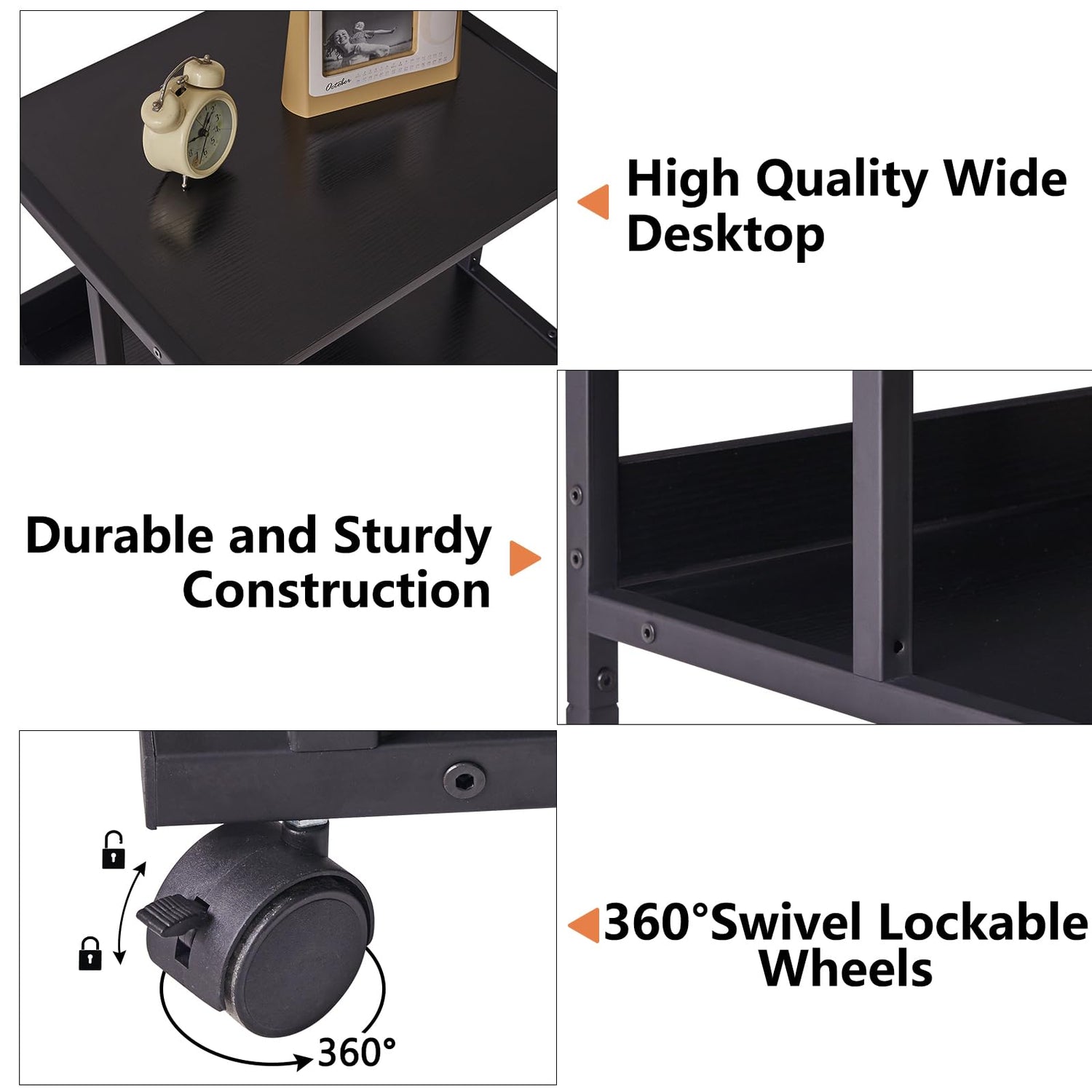 October

High Quality Wide Desktop

Durable and Sturdy Construction

360°

360°Swivel Lockable Wheels